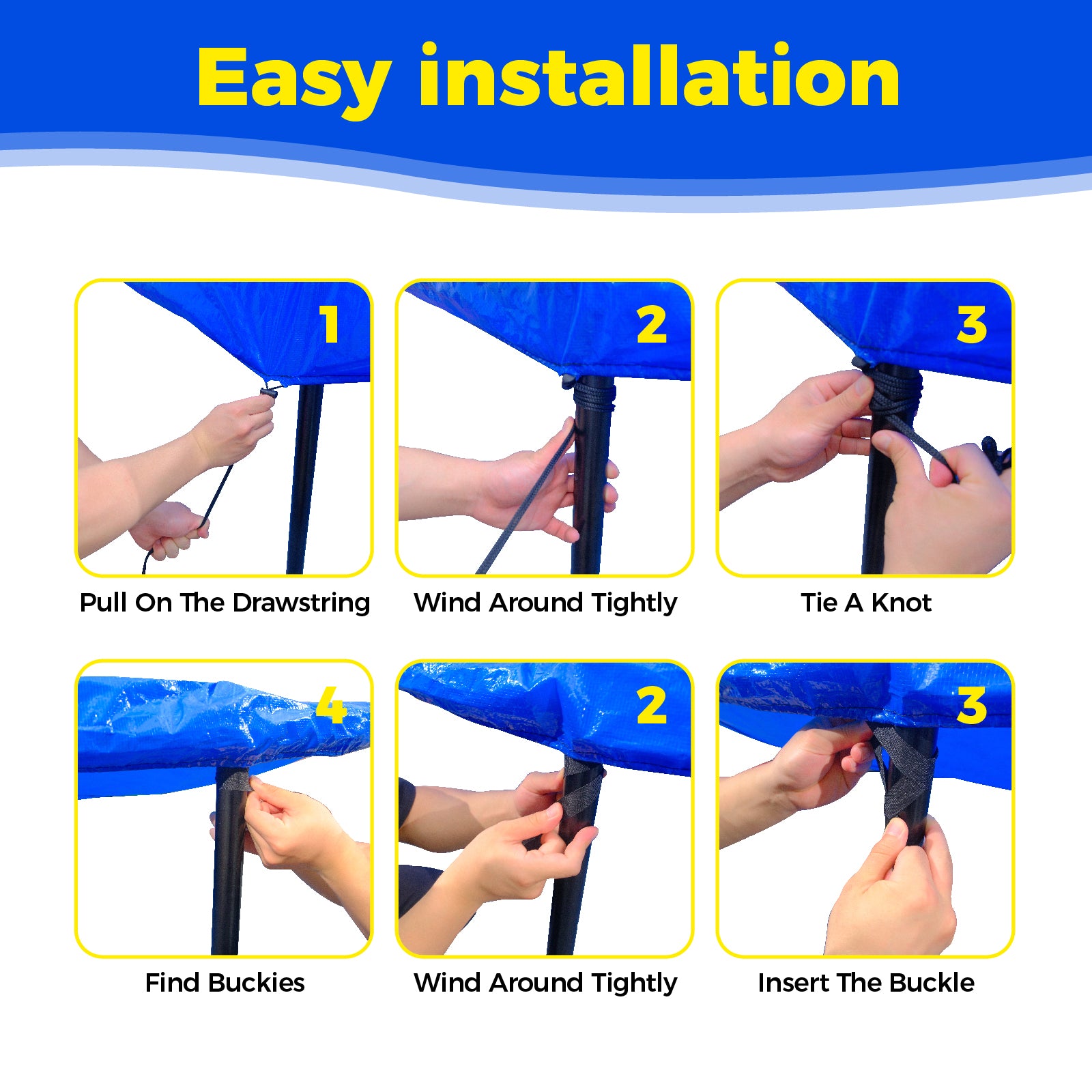 Easy installation

1

Pull On The Drawstring

2

Wind Around Tightly

3

Tie A Knot

4

Find Buckies

2

Wind Around Tightly

3

Insert The Buckle